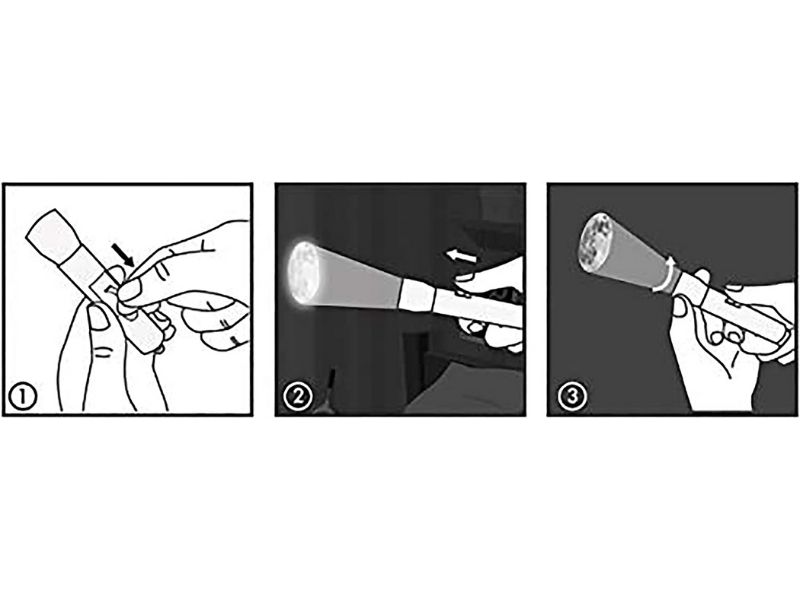 1

2

3