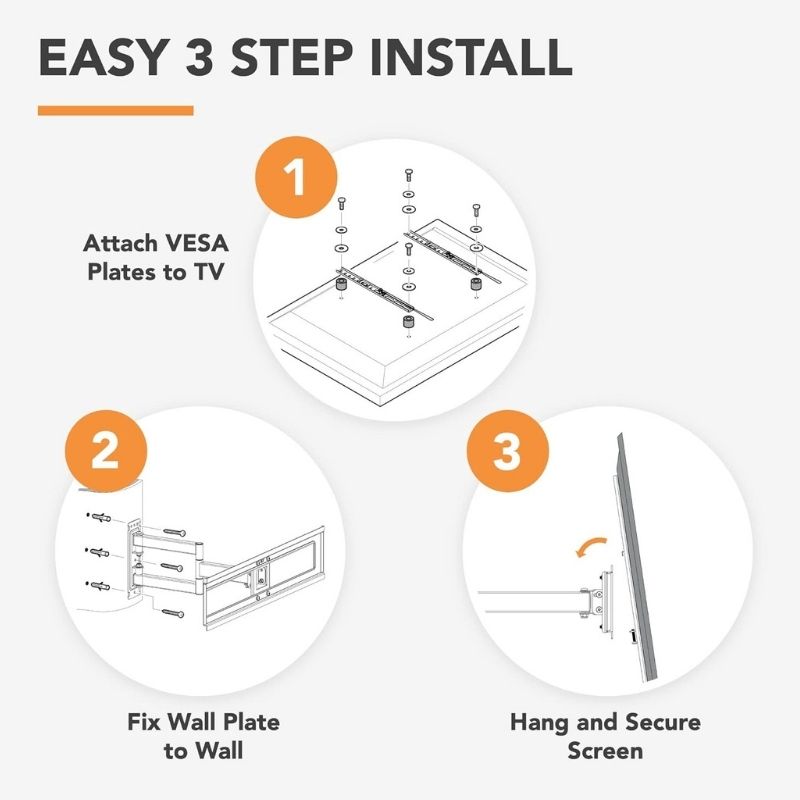 EASY 3 STEP INSTALL

1

Attach VESA Plates to TV

2

Fix Wall Plate to Wall

3

Hang and Secure Screen